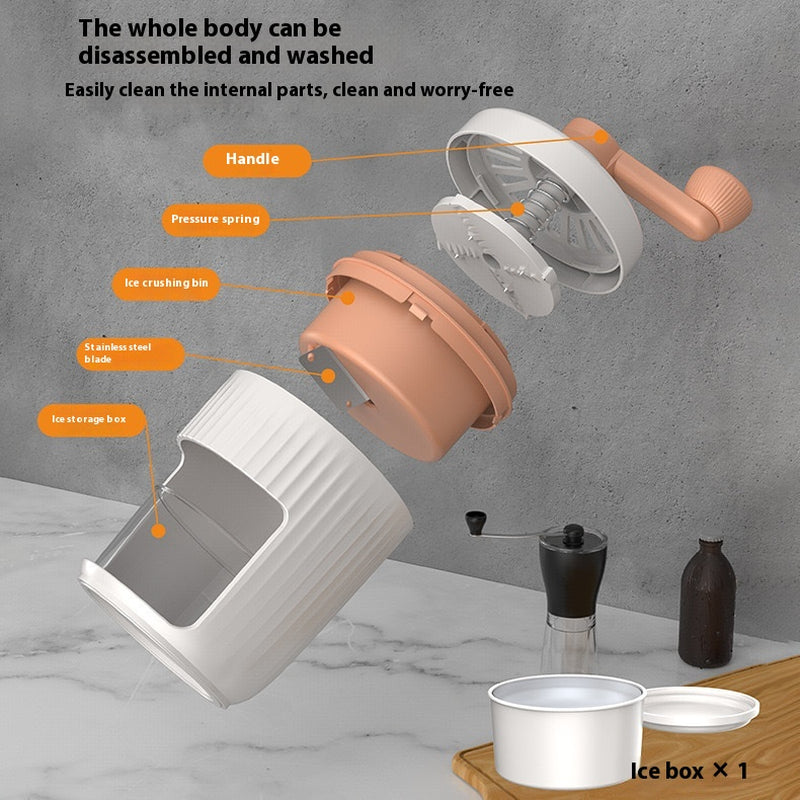 The whole body can be disassembled and washed

Easily clean the internal parts, clean and worry-free

Handle

Pressure spring

Ice crushing bin

Stainless steel blade

Ice storage box

Ice box × 1